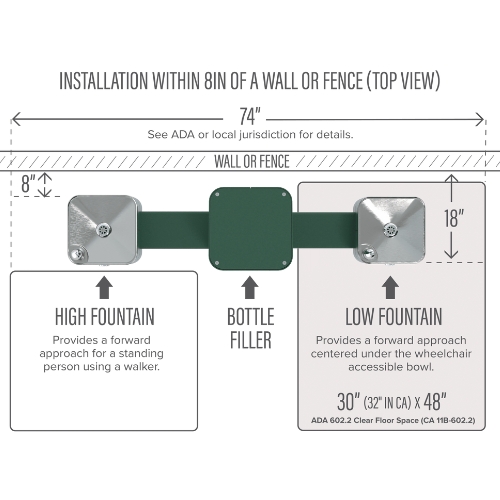 INSTALLATION WITHIN 8IN OF A WALL OR FENCE (TOP VIEW)

74"

See ADA or local jurisdiction for details.

WALL OR FENCE

8"

18"

HIGH FOUNTAIN

Provides a forward approach for a standing person using a walker.

BOTTLE FILLER

LOW FOUNTAIN

Provides a forward approach centered under the wheelchair accessible bowl.

30" (32" IN CA) X 48"

ADA 602.2 Clear Floor Space (CA 11B-602.2)